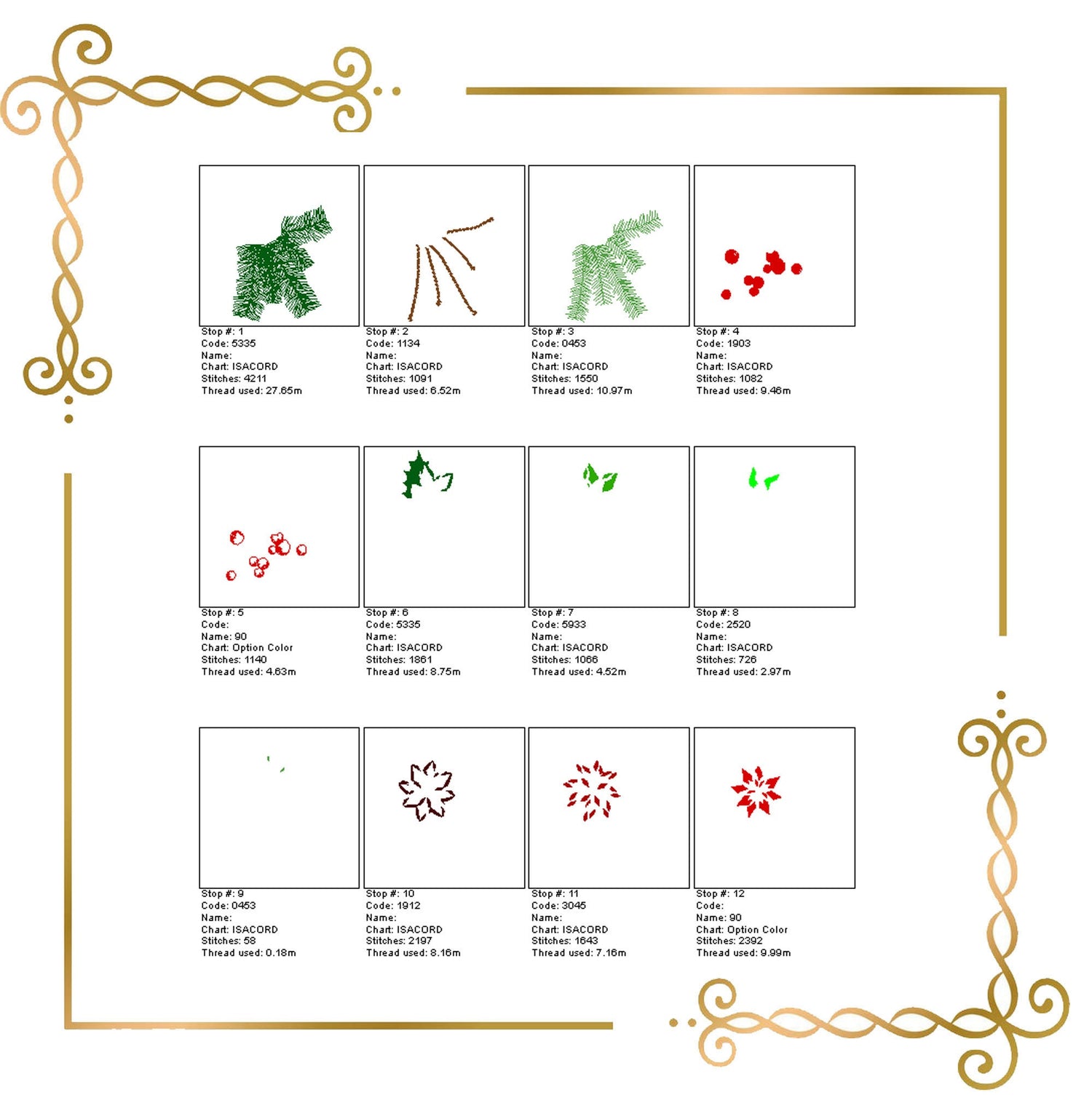 Stop #: 1
Code: 5335
Name:
Chart: ISACORD
Stitches: 4211
Thread used: 27.65m

Stop #: 2
Code: 1134
Name:
Chart: ISACORD
Stitches: 1091
Thread used: 6.52m

Stop #: 3
Code: 0453
Name:
Chart: ISACORD
Stitches: 1550
Thread used: 10.97m

Stop #: 4
Code: 1903
Name:
Chart: ISACORD
Stitches: 1082
Thread used: 9.46m

Stop #: 5
Code:
Name: 90
Chart: Option Color
Stitches: 1140
Thread used: 4.63m

Stop #: 6
Code: 5335
Name:
Chart: ISACORD
Stitches: 1861
Thread used: 8.75m

Stop #: 7
Code: 5933
Name:
Chart: ISACORD
Stitches: 1066
Thread used: 4.52m

Stop #: 8
Code: 2520
Name:
Chart: ISACORD
Stitches: 726
Thread used: 2.97m

Stop #: 9
Code: 0453
Name:
Chart: ISACORD
Stitches: 58
Thread used: 0.18m

Stop #: 10
Code: 1912
Name:
Chart: ISACORD
Stitches: 2197
Thread used: 8.16m

Stop #: 11
Code: 3045
Name:
Chart: ISACORD
Stitches: 1643
Thread used: 7.16m

Stop #: 12
Code:
Name: 90
Chart: Option Color
Stitches: 2392
Thread used: 9.99m